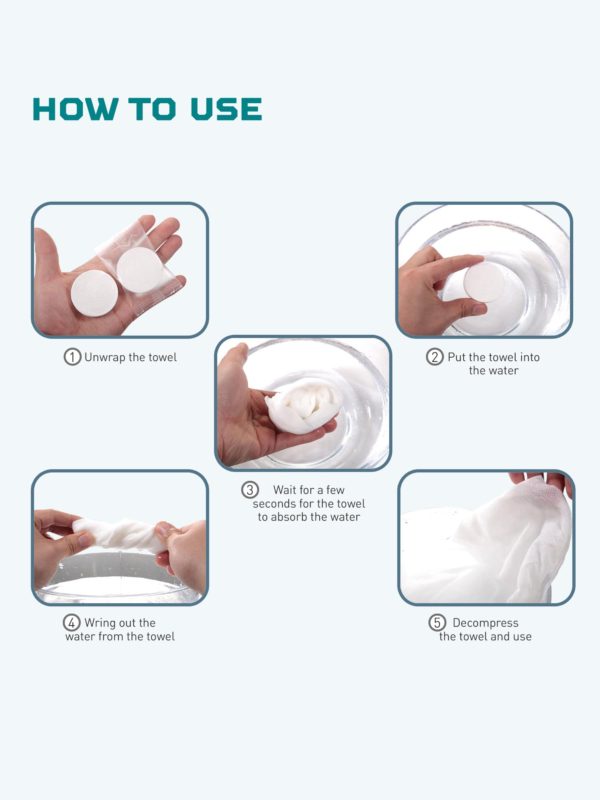 HOW TO USE

① Unwrap the towel

② Put the towel into the water

③ Wait for a few seconds for the towel to absorb the water

④ Wring out the water from the towel

⑤ Decompress the towel and use